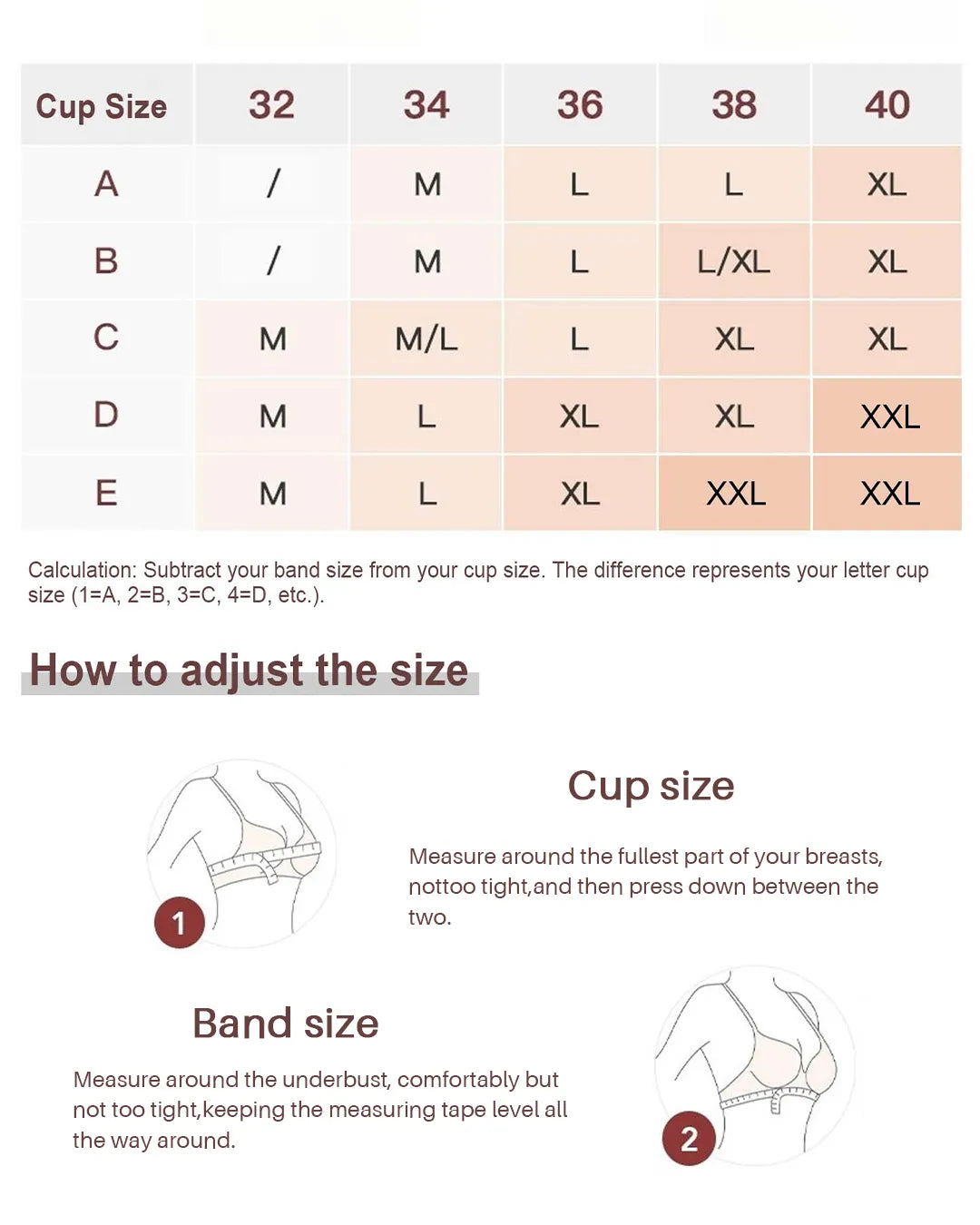 | Cup Size | 32 | 34 | 36 | 38 | 40 |
|---|---|---|---|---|---|
| A | / | M | L | L | XL |
| B | / | M | L | L/XL | XL |
| C | M | M/L | L | XL | XL |
| D | M | L | XL | XL | XXL |
| E | M | L | XL | XXL | XXL |

Calculation: Subtract your band size from your cup size. The difference represents your letter cup size (1=A, 2=B, 3=C, 4=D, etc.).

How to adjust the size

1

Cup size

Measure around the fullest part of your breasts, nottoo tight,and then press down between the two.

Band size

Measure around the underbust, comfortably but not too tight,keeping the measuring tape level all the way around.

2